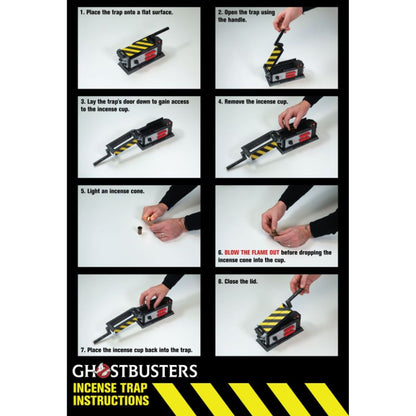 1. Place the trap onto a flat surface.

2. Open the trap using the handle.

3. Lay the trap's door down to gain access to the incense cup.

4. Remove the incense cup.

5. Light an incense cone.

6. BLOW THE FLAME OUT before dropping the incense cone into the cup.

7. Place the incense cup back into the trap.

8. Close the lid.

GHOSTBUSTERS

INCENSE TRAP INSTRUCTIONS